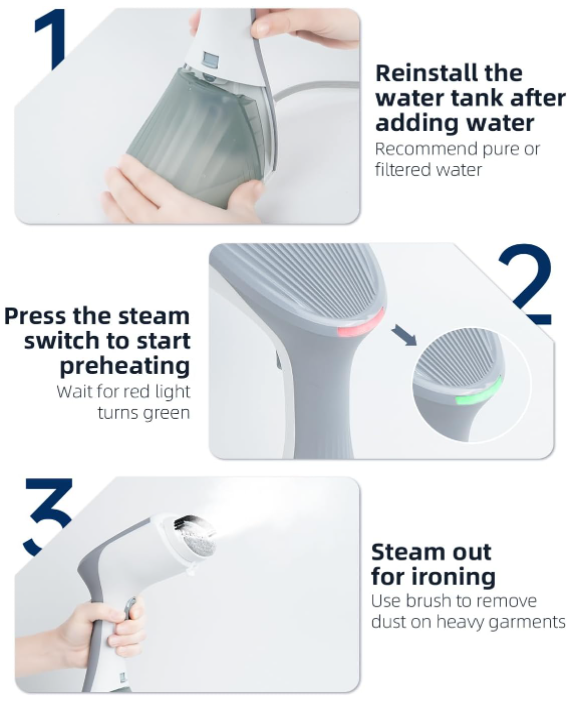 1

Reinstall the water tank after adding water
Recommend pure or filtered water

2

Press the steam switch to start preheating
Wait for red light turns green

3

Steam out for ironing
Use brush to remove dust on heavy garments