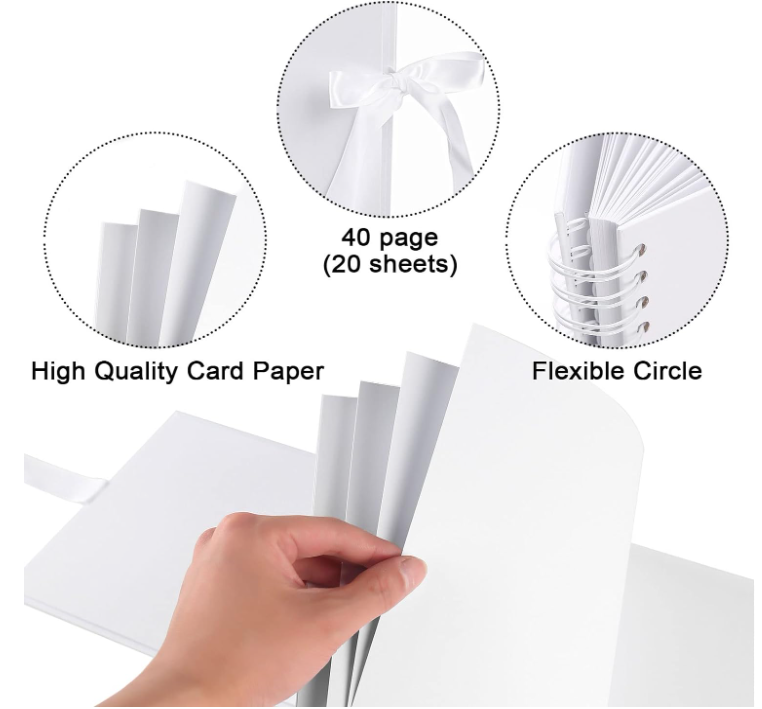 40 page
(20 sheets)

High Quality Card Paper

Flexible Circle