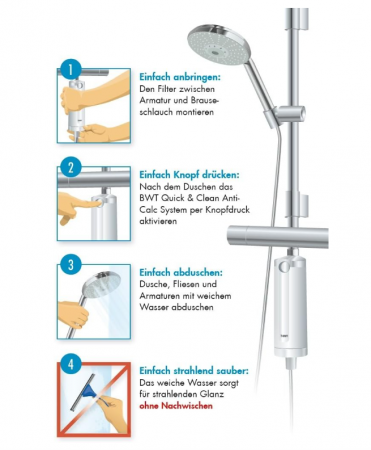 1

Einfach anbringen:
Den Filter zwischen Armatur und Brauseschlauch montieren

2

Einfach Knopf drücken:
Nach dem Duschen das BWT Quick & Clean Anti-Calc System per Knopfdruck aktivieren

3

Einfach abduschen:
Dusche, Fliesen und Armaturen mit weichem Wasser abduschen

4

Einfach strahlend sauber:
Das weiche Wasser sorgt für strahlenden Glanz ohne Nachwischen