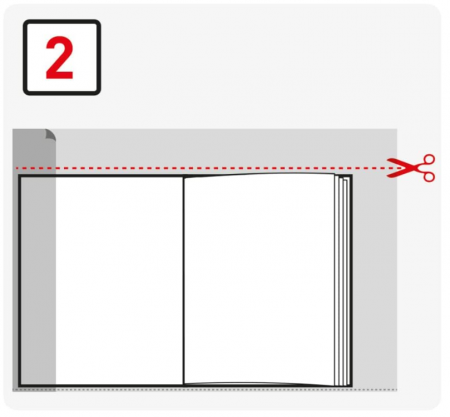 2