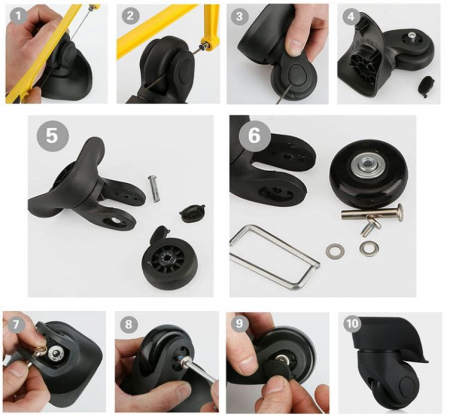 1
2
3
4
5
6
7
8
9
10