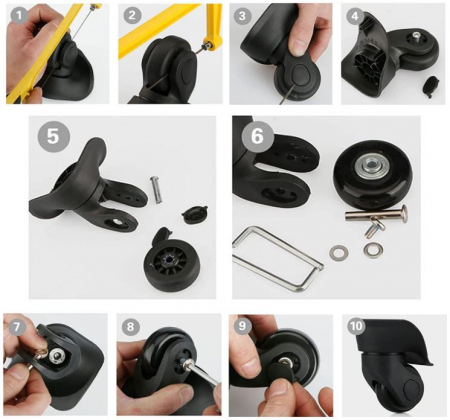 1

2

3

4

5

6

7

8

9

10