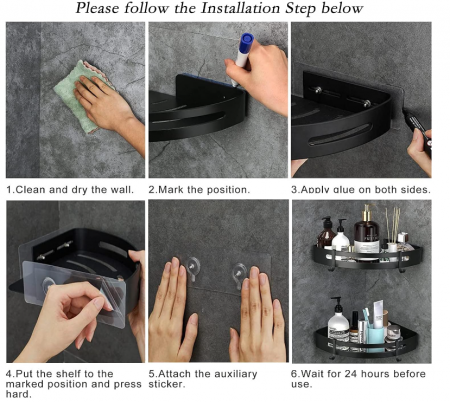 Please follow the Installation Step below

1.Clean and dry the wall.

2.Mark the position.

3.Apply glue on both sides.

4.Put the shelf to the marked position and press hard.

5.Attach the auxiliary sticker.

6.Wait for 24 hours before use.