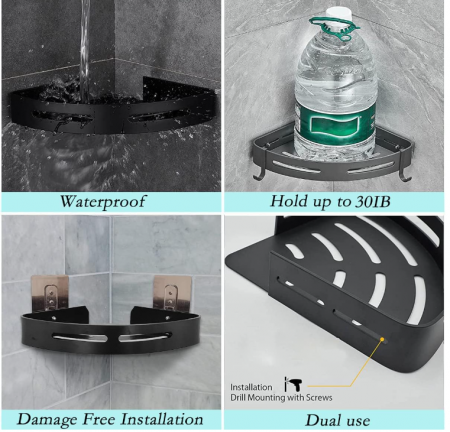 Waterproof

Hold up to 30IB

Damage Free Installation

Installation
Drill Mounting with Screws

Dual use