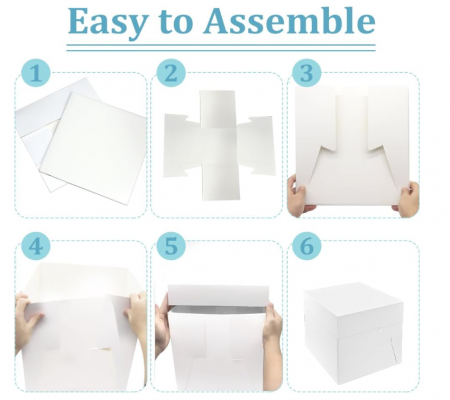 Easy to Assemble

1

2

3

4

5

6