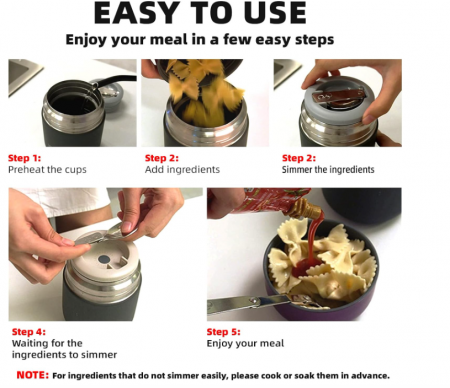 EASY TO USE

Enjoy your meal in a few easy steps

Step 1:
Preheat the cups

Step 2:
Add ingredients

Step 2:
Simmer the ingredients

Step 4:
Waiting for the ingredients to simmer

Step 5:
Enjoy your meal

NOTE: For ingredients that do not simmer easily, please cook or soak them in advance.