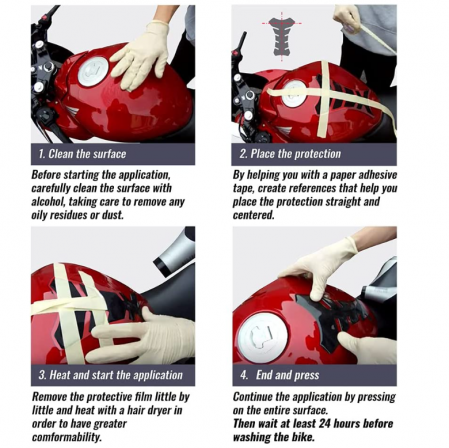 1. Clean the surface

Before starting the application, carefully clean the surface with alcohol, taking care to remove any oily residues or dust.

2. Place the protection

By helping you with a paper adhesive tape, create references that help you place the protection straight and centered.

3. Heat and start the application

Remove the protective film little by little and heat with a hair dryer in order to have greater comformability.

4. End and press

Continue the application by pressing on the entire surface.
Then wait at least 24 hours before washing the bike.