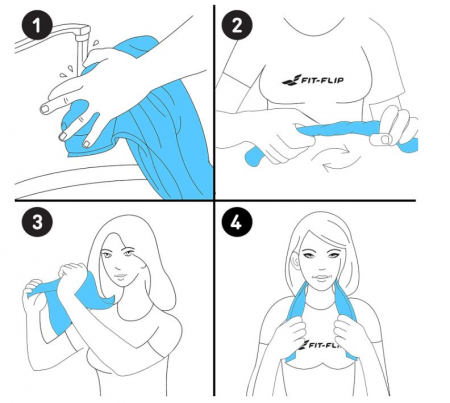 1

2

FIT-FLIP

3

4

FIT-FLIP