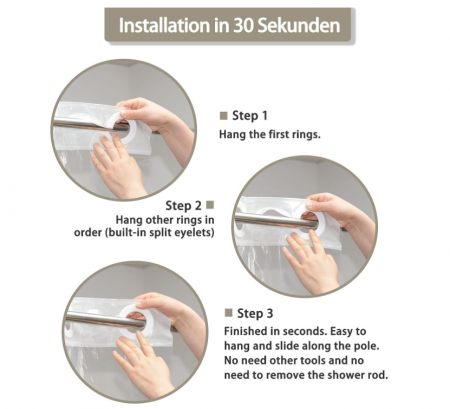 Installation in 30 Sekunden

Step 1
Hang the first rings.

Step 2
Hang other rings in order (built-in split eyelets)

Step 3
Finished in seconds. Easy to hang and slide along the pole. No need other tools and no need to remove the shower rod.