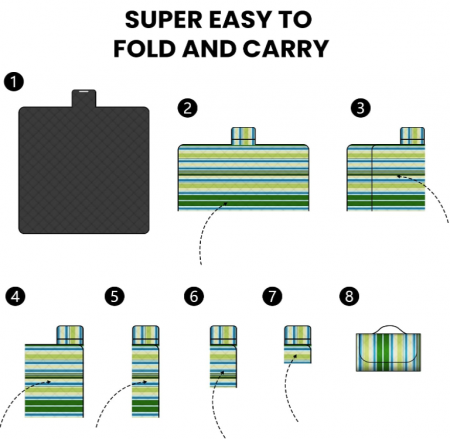 SUPER EASY TO FOLD AND CARRY

1

2

3

4

5

6

7

8