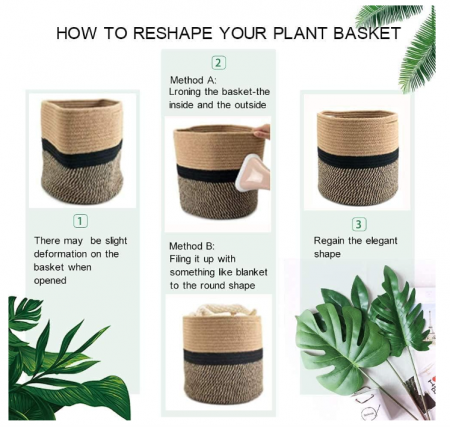 HOW TO RESHAPE YOUR PLANT BASKET

1

There may be slight deformation on the basket when opened

2

Method A:
Lroning the basket-the inside and the outside

Method B:
Filing it up with something like blanket to the round shape

3

Regain the elegant shape