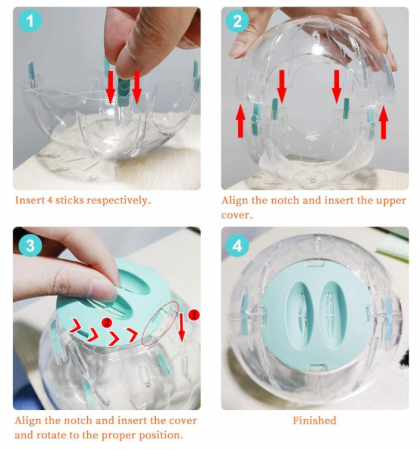 1

Insert 4 sticks respectively.

2

Align the notch and insert the upper cover.

3

2

1

Align the notch and insert the cover and rotate to the proper position.

4

Finished