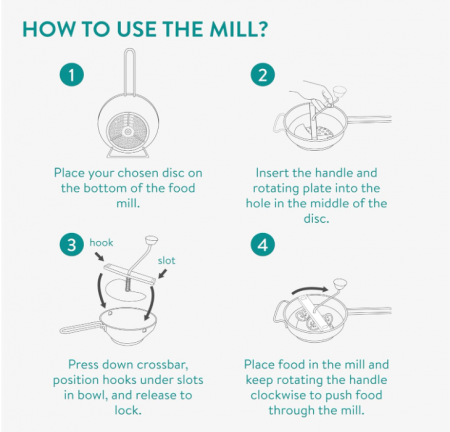 HOW TO USE THE MILL?

1

Place your chosen disc on the bottom of the food mill.

2

Insert the handle and rotating plate into the hole in the middle of the disc.

3

hook

slot

Press down crossbar, position hooks under slots in bowl, and release to lock.

4

Place food in the mill and keep rotating the handle clockwise to push food through the mill.