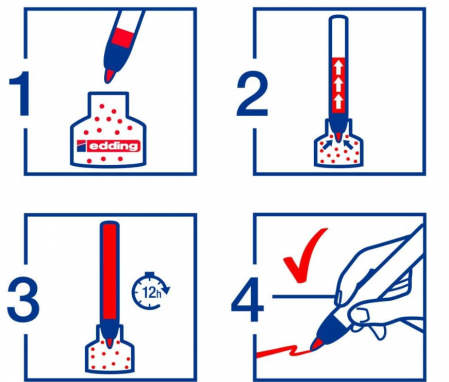 1

edding

2

3

12h

4