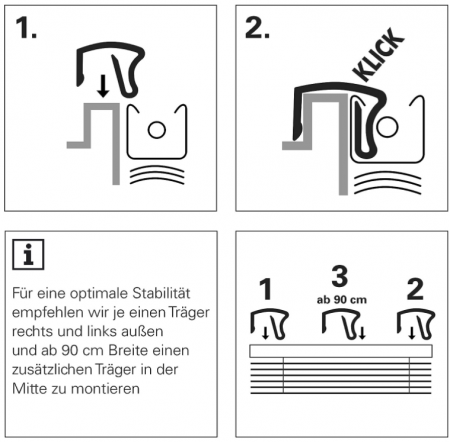 1.

2.

KLICK

i

Für eine optimale Stabilität empfehlen wir je einen Träger rechts und links außen und ab 90 cm Breite einen zusätzlichen Träger in der Mitte zu montieren

1

3
ab 90 cm

2