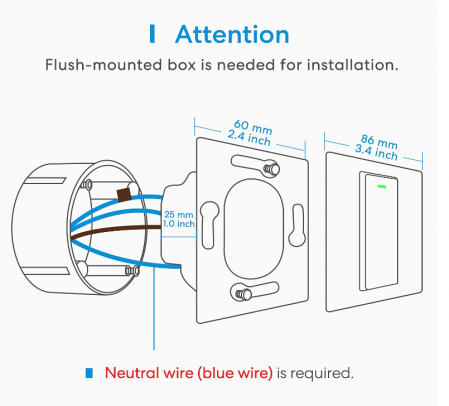 Attention

Flush-mounted box is needed for installation.

60 mm
2.4 inch

86 mm
3.4 inch

25 mm
1.0 inch

Neutral wire (blue wire) is required.