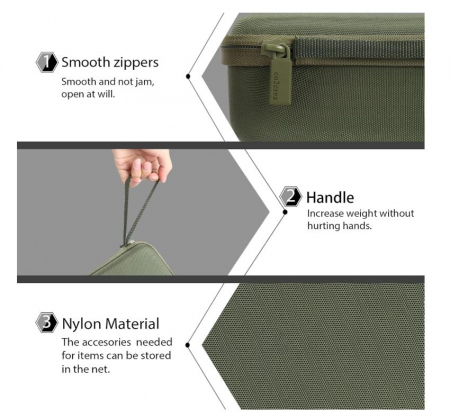 1 Smooth zippers
Smooth and not jam, open at will.

co2crea

2 Handle
Increase weight without hurting hands.

3 Nylon Material
The accesories needed for items can be stored in the net.