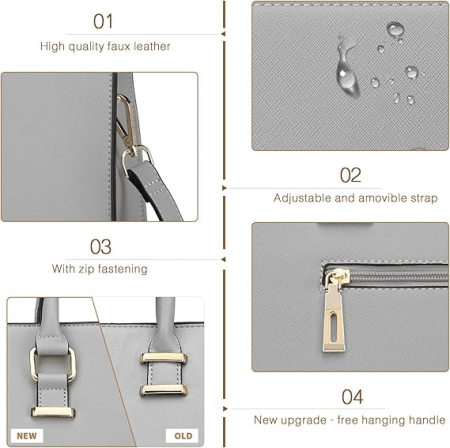 01
High quality faux leather

02
Adjustable and amovible strap

03
With zip fastening

04
New upgrade - free hanging handle

NEW

OLD