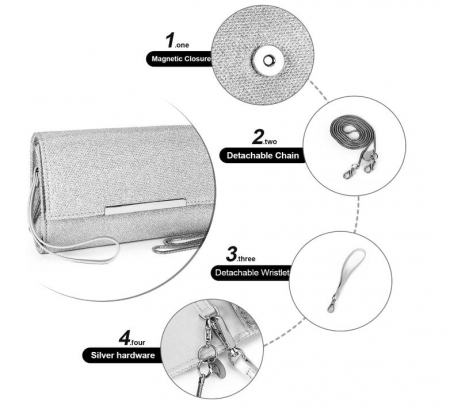 1.one
Magnetic Closure

2.two
Detachable Chain

3.three
Detachable Wristlet

4.four
Silver hardware