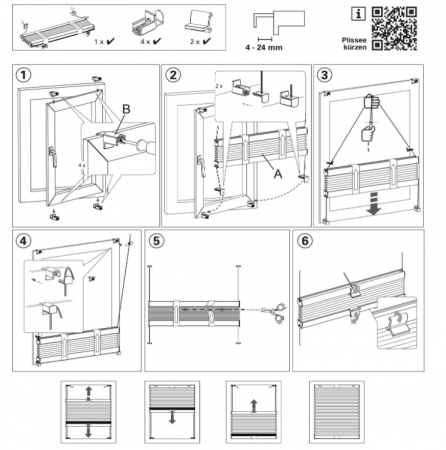 1 x ✔
4 x ✔
2 x ✔

4 - 24 mm

i

Plissee kürzen

1

B

4 x

2

2 x

A

3

4

5

6