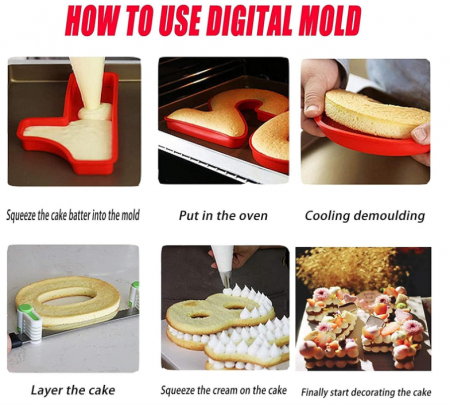 HOW TO USE DIGITAL MOLD

Squeeze the cake batter into the mold

Put in the oven

Cooling demoulding

Layer the cake

Squeeze the cream on the cake

Finally start decorating the cake