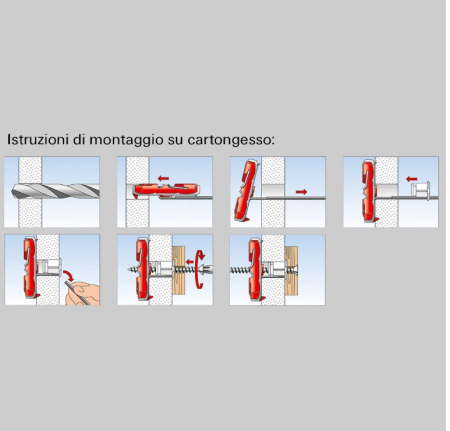 Istruzioni di montaggio su cartongesso: