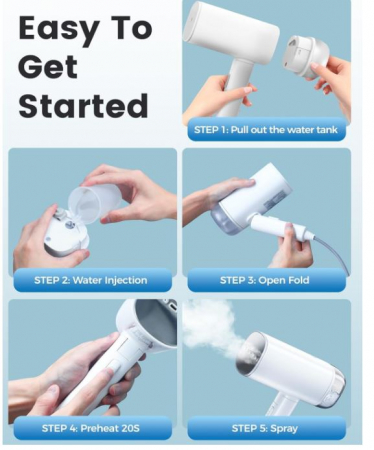 Easy To Get Started

STEP 1: Pull out the water tank

STEP 2: Water Injection

STEP 3: Open Fold

STEP 4: Preheat 20S

STEP 5: Spray