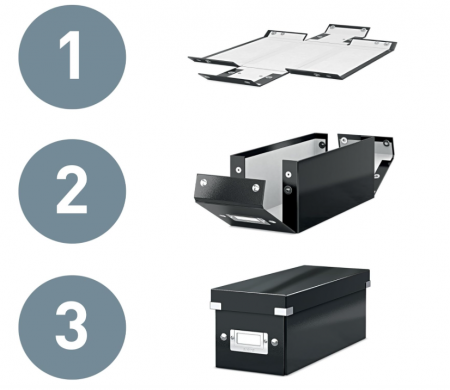 1

2

3