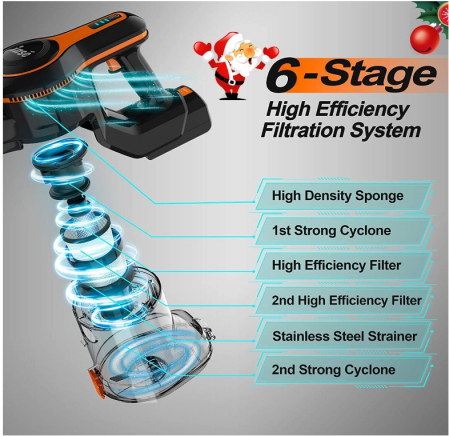 6-Stage
High Efficiency
Filtration System

High Density Sponge
1st Strong Cyclone
High Efficiency Filter
2nd High Efficiency Filter
Stainless Steel Strainer
2nd Strong Cyclone