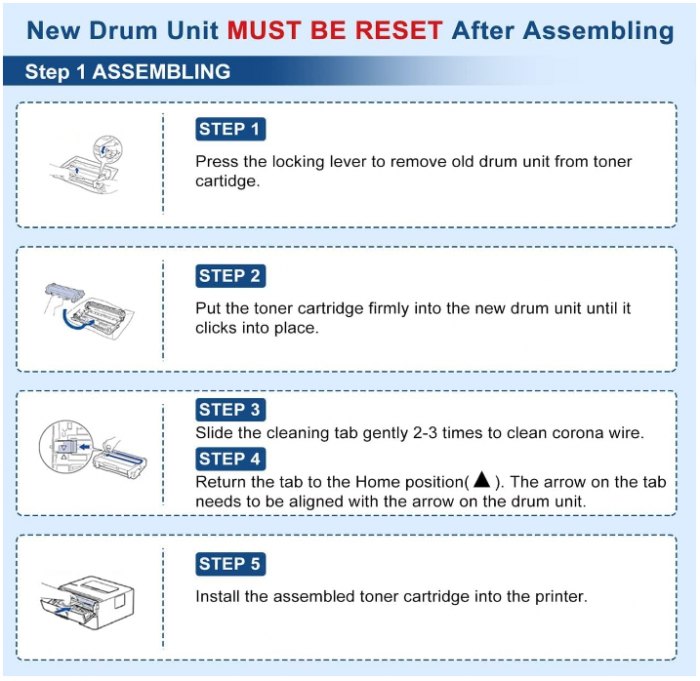 New Drum Unit MUST BE RESET After Assembling

Step 1 ASSEMBLING

STEP 1
Press the locking lever to remove old drum unit from toner cartidge.

STEP 2
Put the toner cartridge firmly into the new drum unit until it clicks into place.

STEP 3
Slide the cleaning tab gently 2-3 times to clean corona wire.

STEP 4
Return the tab to the Home position(▲). The arrow on the tab needs to be aligned with the arrow on the drum unit.

STEP 5
Install the assembled toner cartridge into the printer.