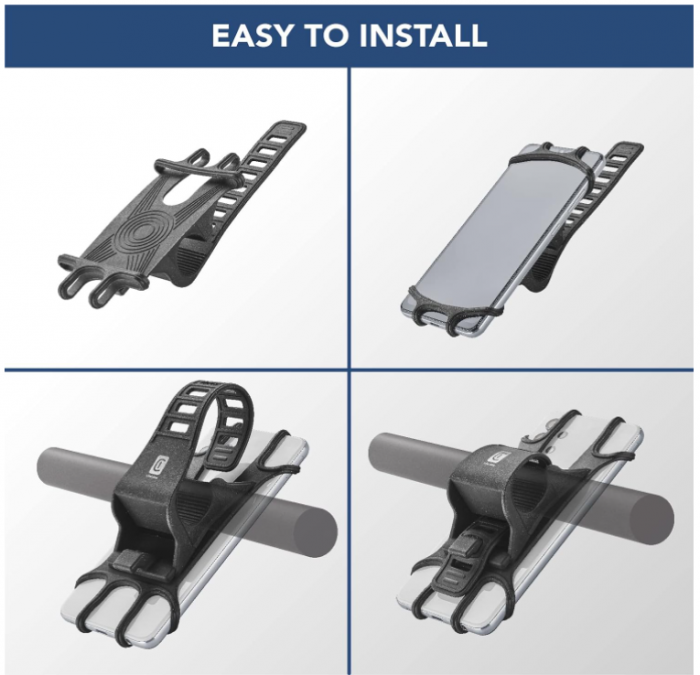 EASY TO INSTALL