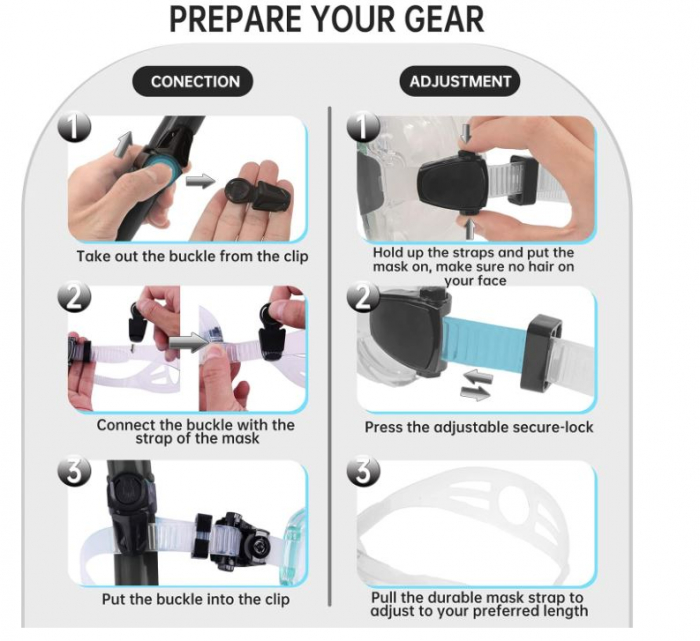 PREPARE YOUR GEAR

CONECTION

1

Take out the buckle from the clip

2

Connect the buckle with the strap of the mask

3

Put the buckle into the clip

ADJUSTMENT

1

Hold up the straps and put the mask on, make sure no hair on your face

2

Press the adjustable secure-lock

3

Pull the durable mask strap to adjust to your preferred length