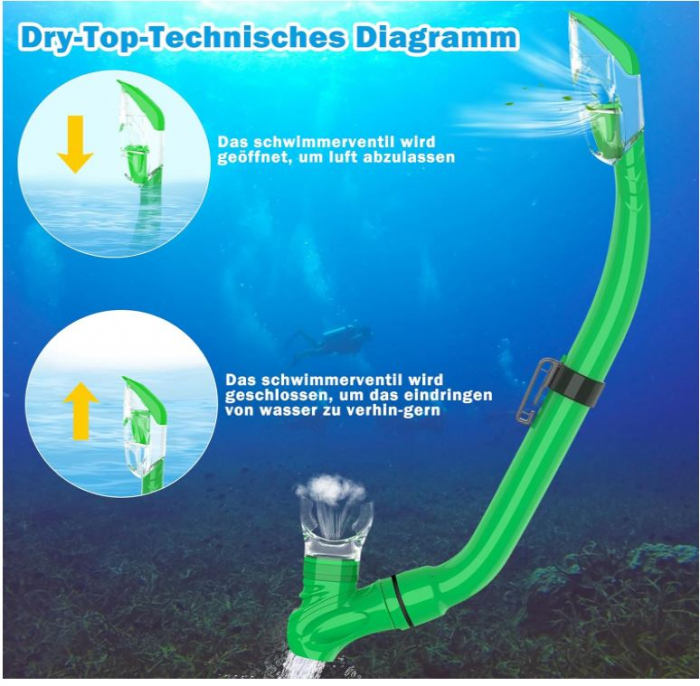 Dry-Top-Technisches Diagramm

Das schwimmerventil wird geöffnet, um luft abzulassen

Das schwimmerventil wird geschlossen, um das eindringen von wasser zu verhin-gern