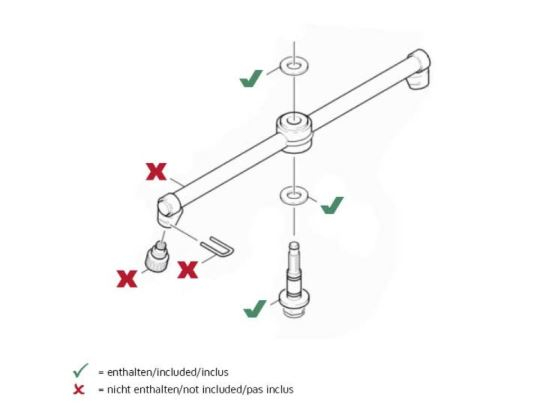 ✓ = enthalten/included/inclus
✗ = nicht enthalten/not included/pas inclus