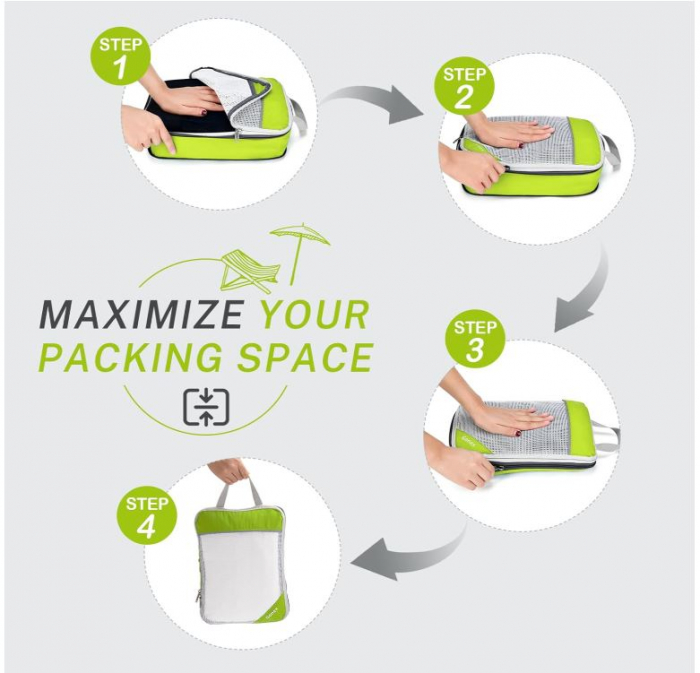 STEP
1

STEP
2

MAXIMIZE YOUR
PACKING SPACE

STEP
3

STEP
4