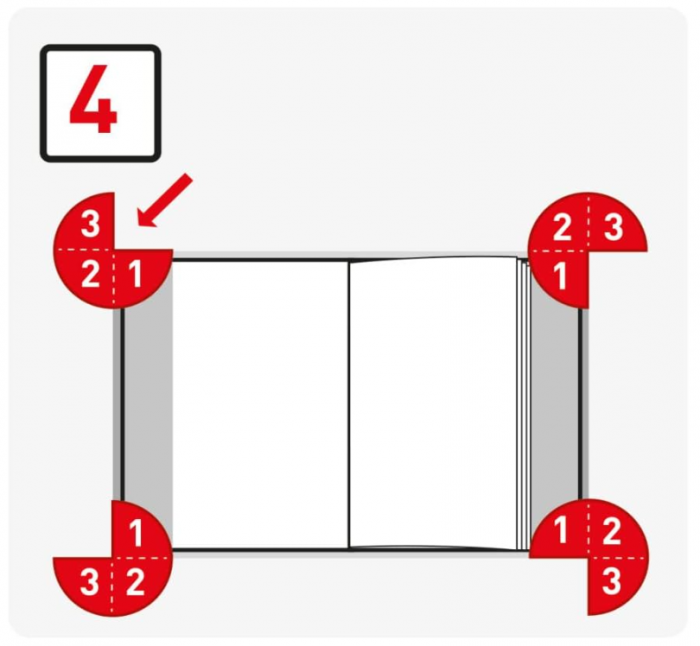 4

3
2 1

2 3
1

1
3 2

1 2
3