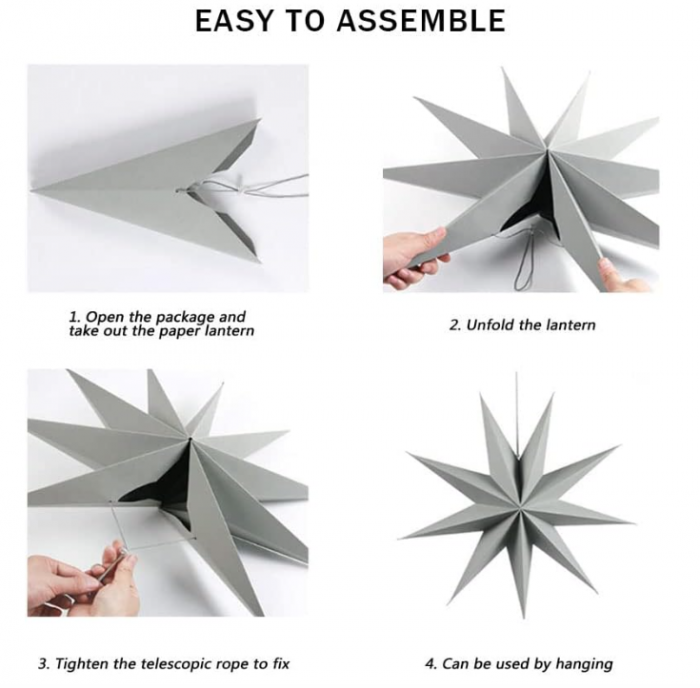 EASY TO ASSEMBLE

1. Open the package and take out the paper lantern

2. Unfold the lantern

3. Tighten the telescopic rope to fix

4. Can be used by hanging