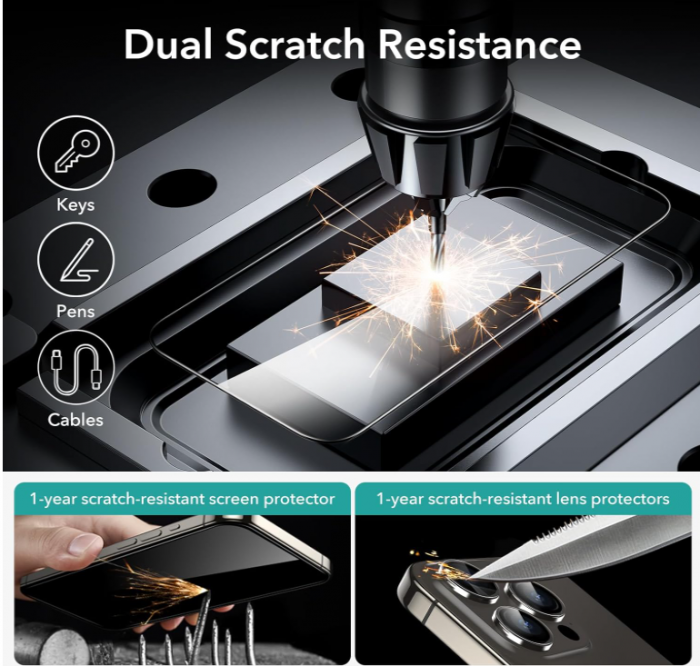 Dual Scratch Resistance

Keys

Pens

Cables

1-year scratch-resistant screen protector

1-year scratch-resistant lens protectors