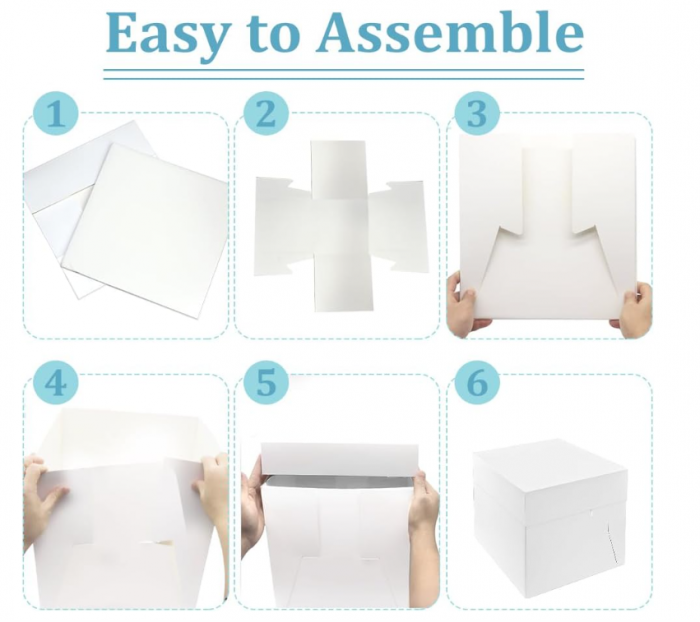 Easy to Assemble

1

2

3

4

5

6