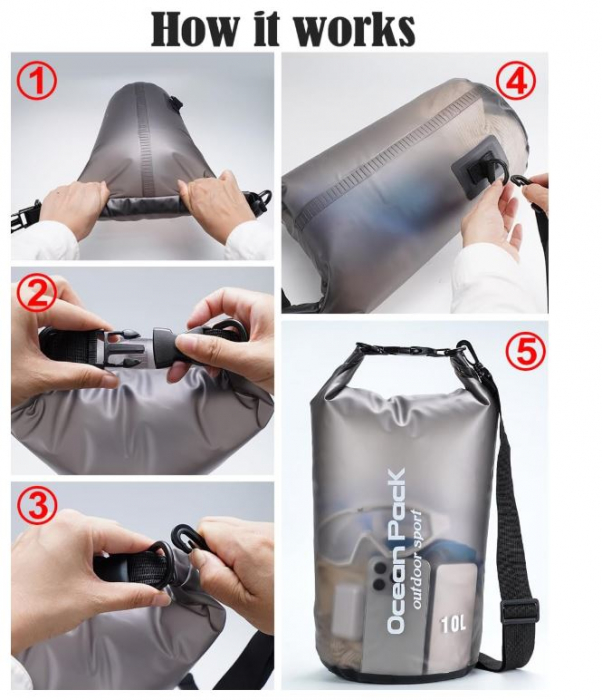 How it works

①

②

③

④

⑤

Ocean Pack
outdoor sport
10L