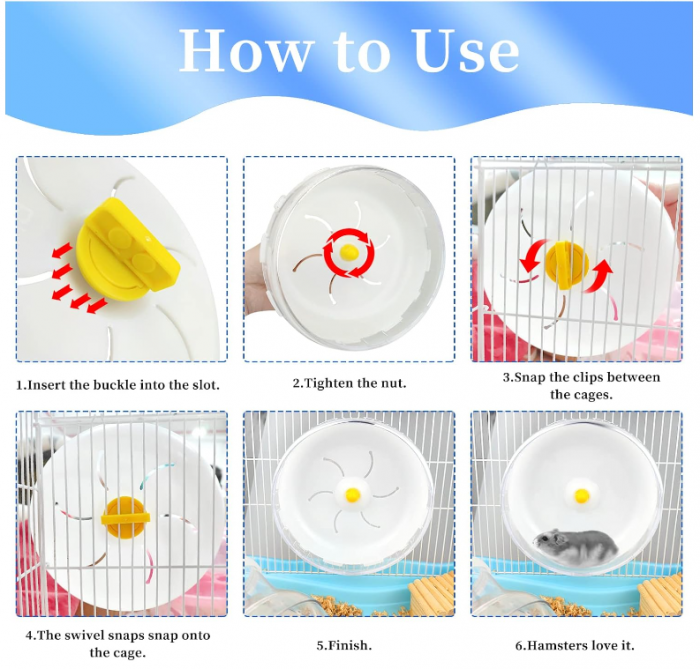 How to Use

1.Insert the buckle into the slot.

2.Tighten the nut.

3.Snap the clips between the cages.

4.The swivel snaps snap onto the cage.

5.Finish.

6.Hamsters love it.