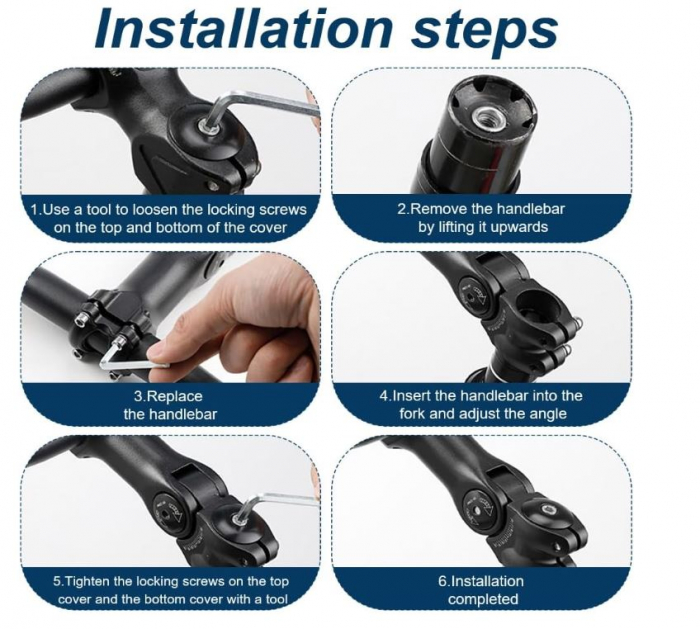 Installation steps

1.Use a tool to loosen the locking screws on the top and bottom of the cover

2.Remove the handlebar by lifting it upwards

3.Replace the handlebar

4.Insert the handlebar into the fork and adjust the angle

5.Tighten the locking screws on the top cover and the bottom cover with a tool

6.Installation completed