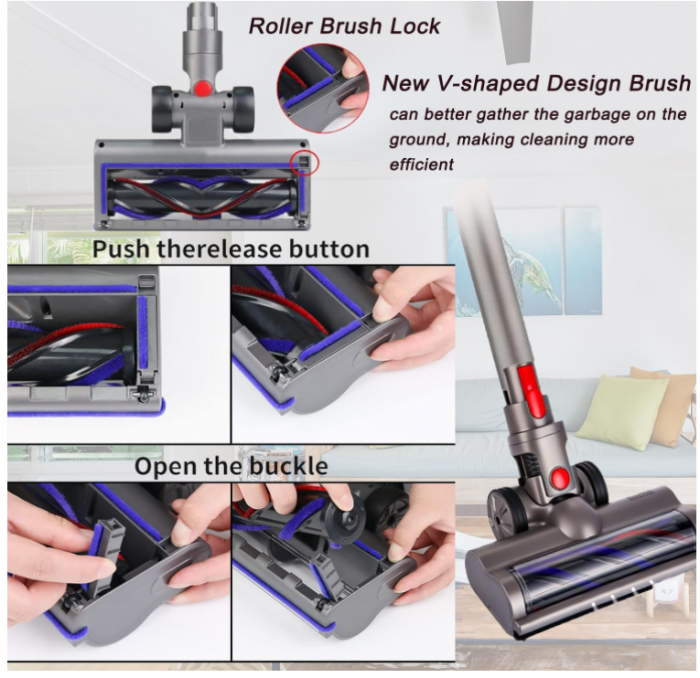 Roller Brush Lock

New V-shaped Design Brush

can better gather the garbage on the ground, making cleaning more efficient

Push therelease button

Open the buckle