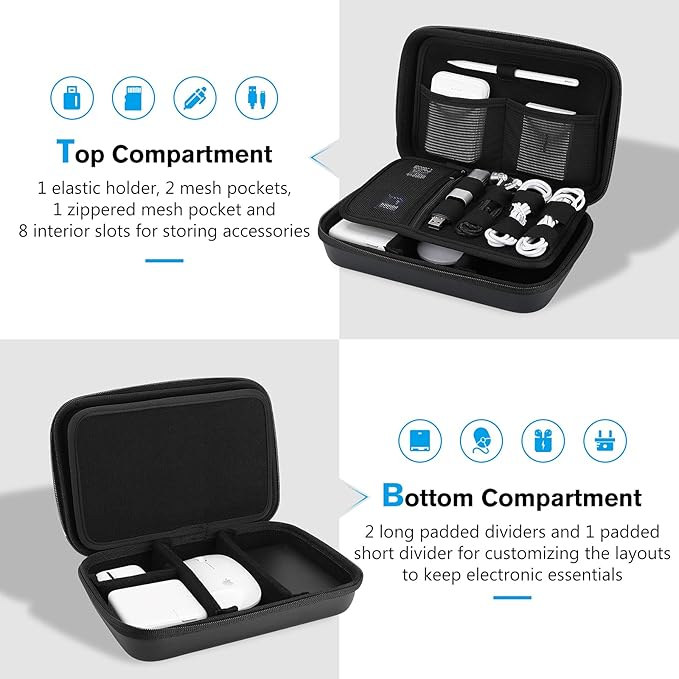 Top Compartment

1 elastic holder, 2 mesh pockets, 1 zippered mesh pocket and 8 interior slots for storing accessories

Bottom Compartment

2 long padded dividers and 1 padded short divider for customizing the layouts to keep electronic essentials