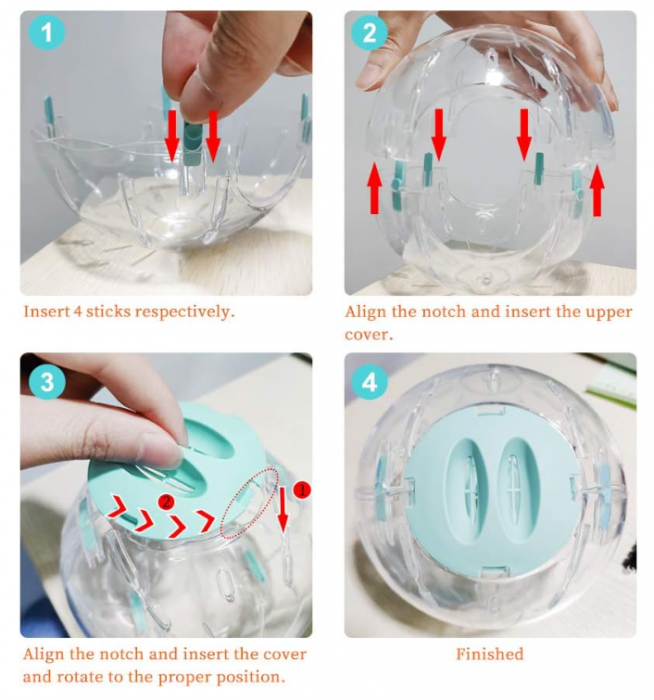 1

Insert 4 sticks respectively.

2

Align the notch and insert the upper cover.

3

2

1

Align the notch and insert the cover and rotate to the proper position.

4

Finished