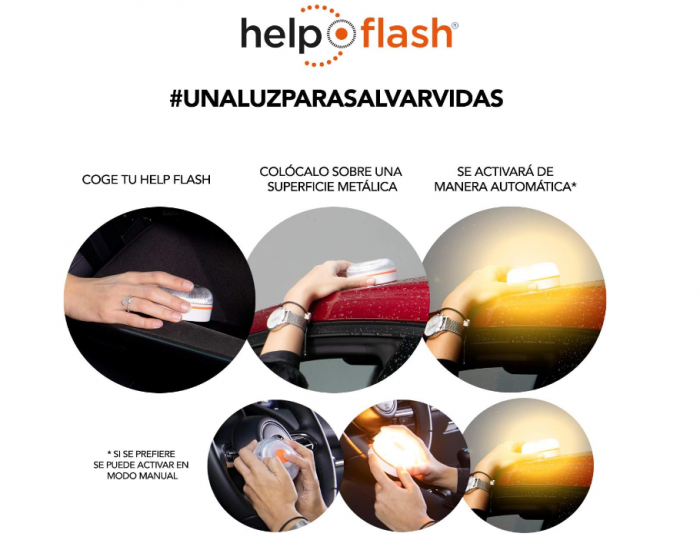 help flash®

#UNALUZPARASALVARVIDAS

COGE TU HELP FLASH

COLÓCALO SOBRE UNA SUPERFICIE METÁLICA

SE ACTIVARÁ DE MANERA AUTOMÁTICA*

* SI SE PREFIERE SE PUEDE ACTIVAR EN MODO MANUAL