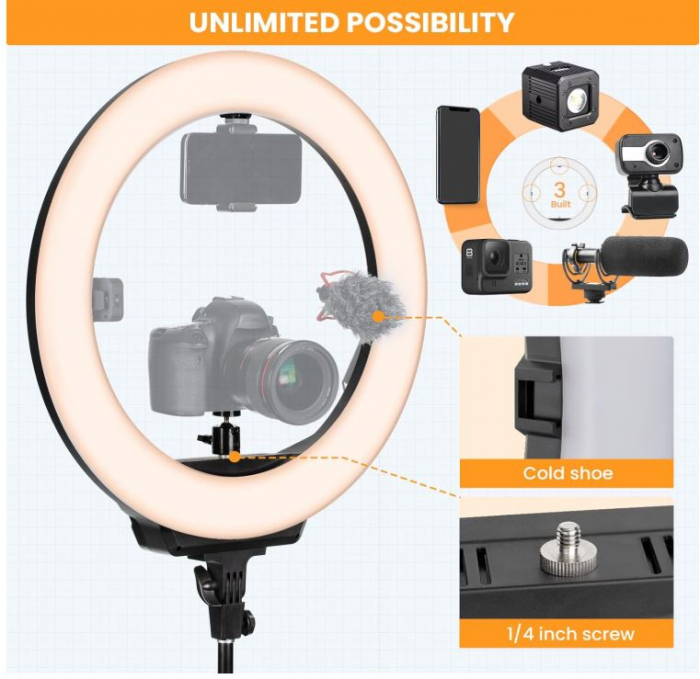 UNLIMITED POSSIBILITY

3
Built

Cold shoe

1/4 inch screw