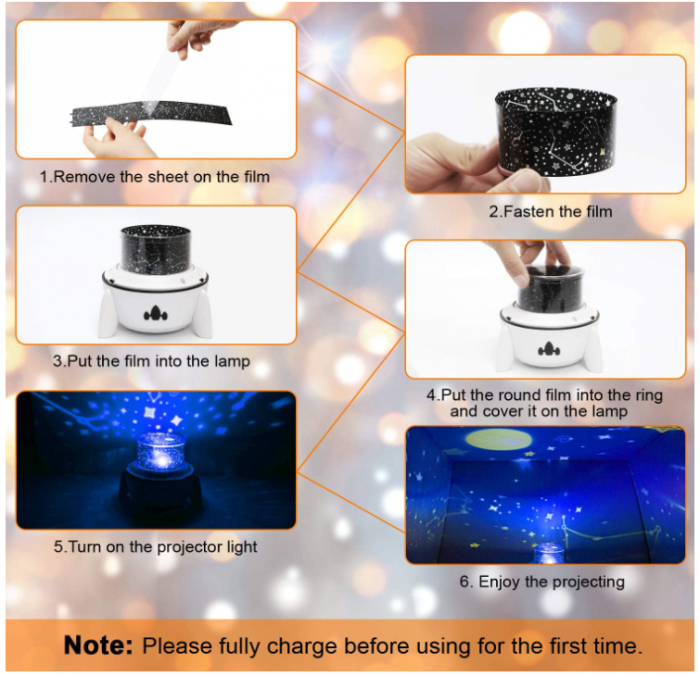 1.Remove the sheet on the film

2.Fasten the film

3.Put the film into the lamp

4.Put the round film into the ring and cover it on the lamp

5.Turn on the projector light

6. Enjoy the projecting

Note: Please fully charge before using for the first time.