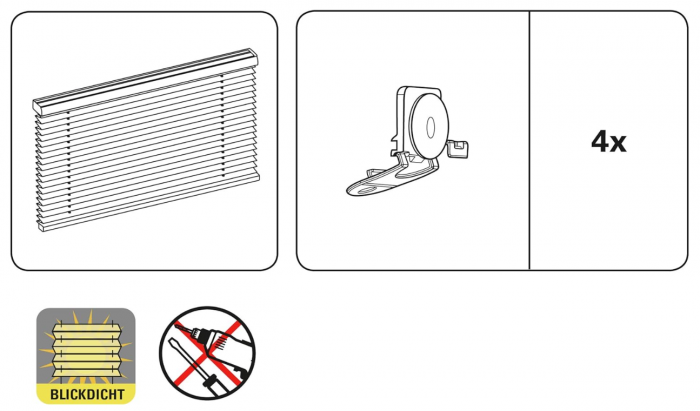 4x

BLICKDICHT