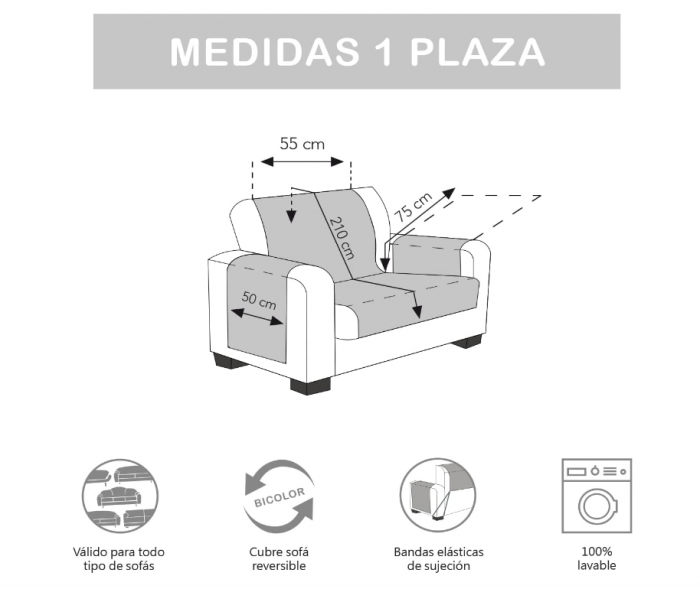 MEDIDAS 1 PLAZA

55 cm

75 cm

210 cm

50 cm

BICOLOR

Válido para todo tipo de sofás

Cubre sofá reversible

Bandas elásticas de sujeción

100% lavable